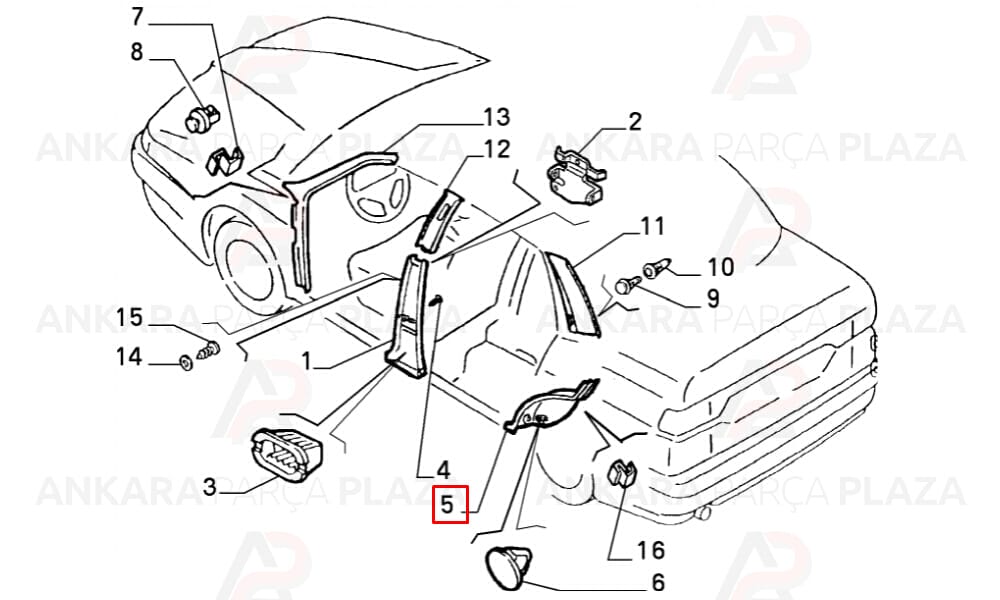 7
8
13
12
2
11
10
9
15
14
1
3
4
5
16
6
ANKARA PARÇA PLAZA
ANKARA PARÇA PLAZA
ANKARA PARÇA PLAZA
ANKARA PARÇA PLAZA
ANKARA PARÇA PLAZA
ANKARA PARÇA PLAZA