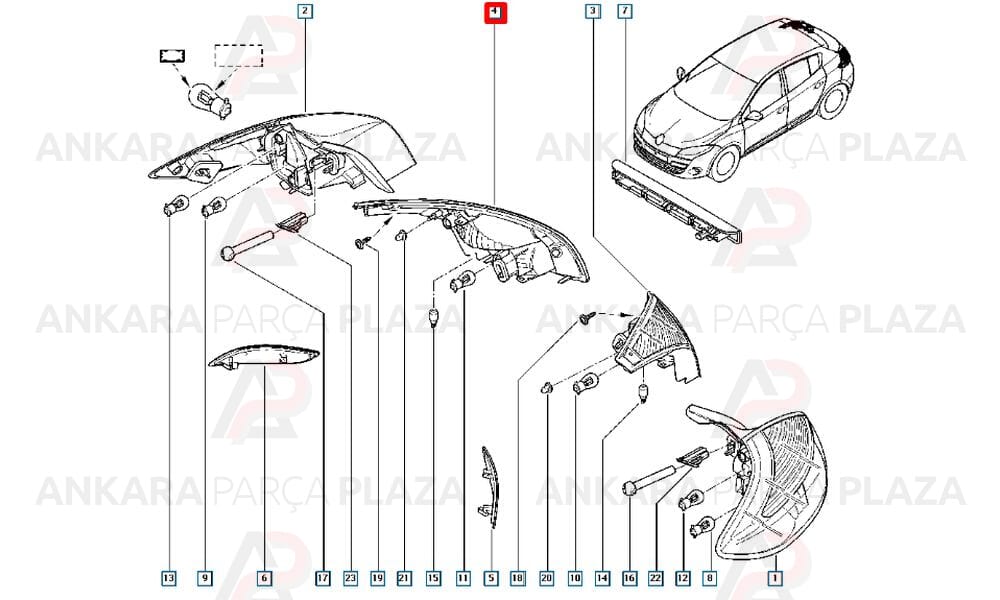 2
4
3
7
ANKARA PARÇA PLAZA
ANKARA PARÇA PLAZA
ANKARA PARÇA PLAZA
ANKARA PARÇA PLAZA
ANKARA PARÇA PLAZA
ANKARA PARÇA PLAZA
13
9
6
17
23
19
21
15
11
5
18
20
10
14
16
22
12
8
1