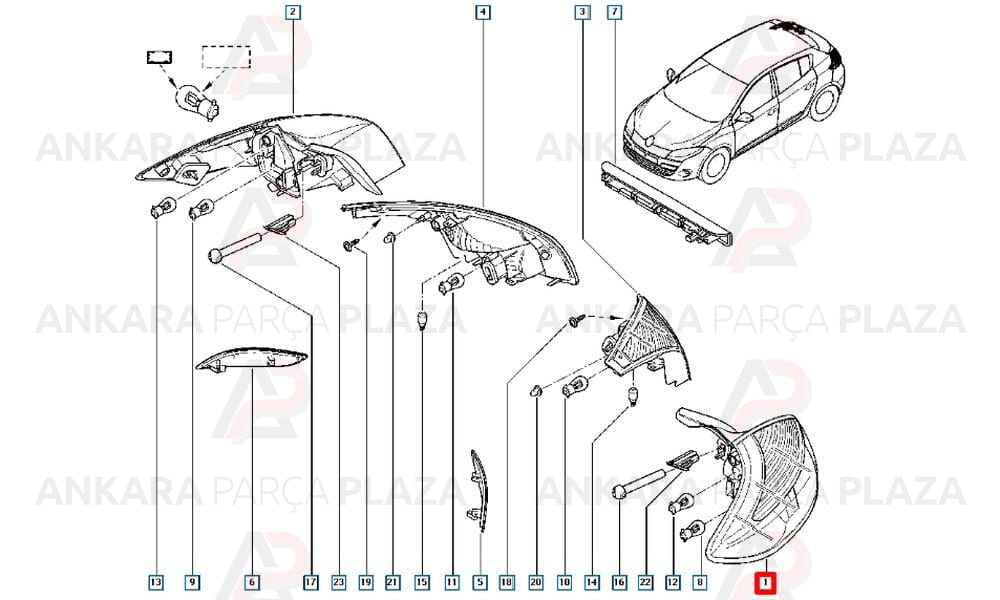 2
4
3
7
ANKARA PARÇA PLAZA
ANKARA PARÇA PLAZA
ANKARA PARÇA PLAZA
ANKARA PARÇA PLAZA
ANKARA PARÇA PLAZA
ANKARA PARÇA PLAZA
13
9
6
17
23
19
21
15
11
5
18
20
10
14
16
22
12
8
1