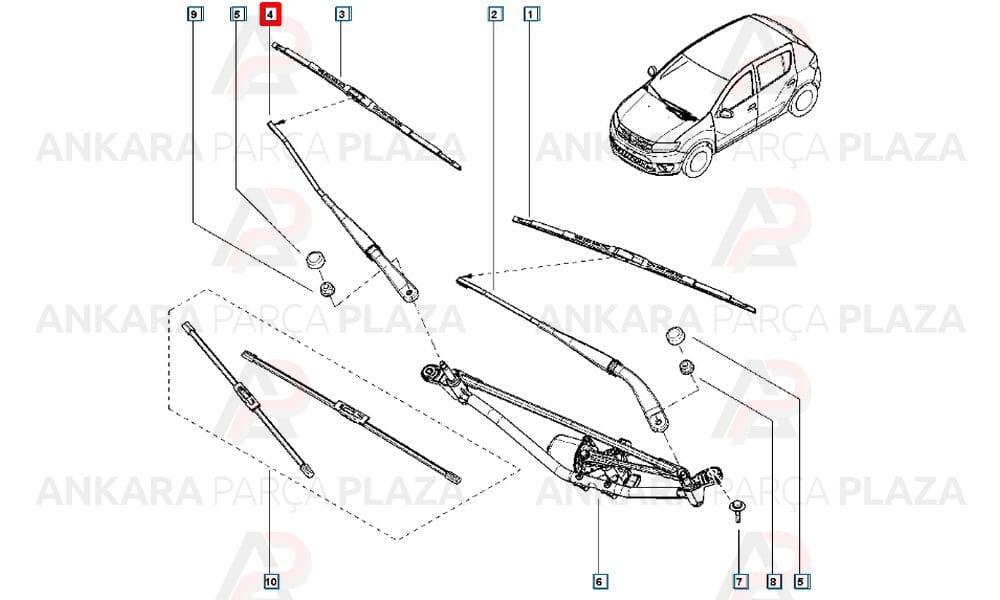 9
5
4
3
2
1

ANKARA PARÇA PLAZA
ANKARA PARÇA PLAZA
ANKARA PARÇA PLAZA
ANKARA PARÇA PLAZA
ANKARA PARÇA PLAZA
ANKARA PARÇA PLAZA

10
6
7
8
5