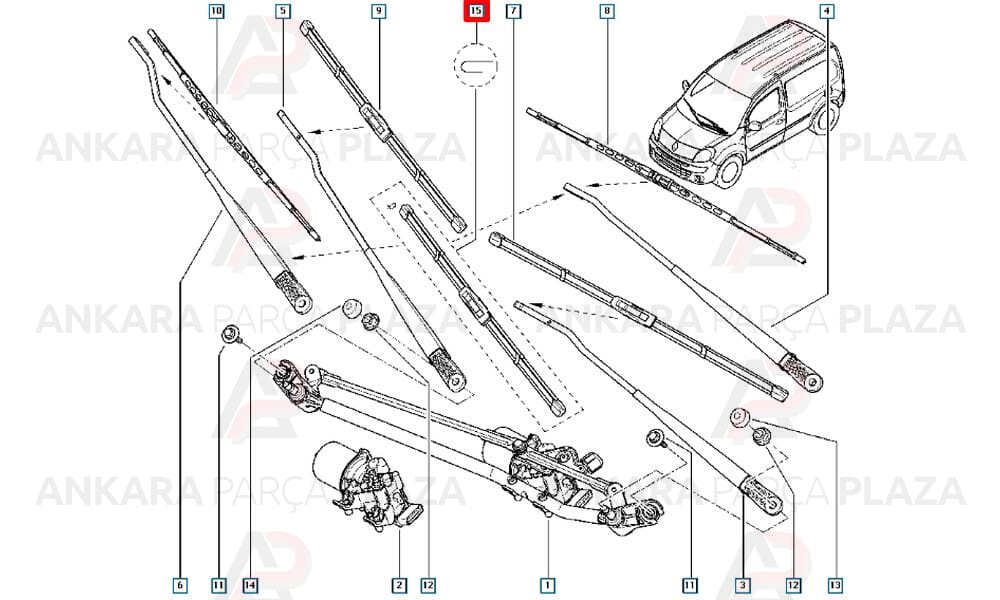 10 5 9 15 7 8 4

ANKARA PARÇA PLAZA

ANKARA PARÇA PLAZA

ANKARA PARÇA PLAZA

ANKARA PARÇA PLAZA

ANKARA PARÇA PLAZA

ANKARA PARÇA PLAZA

6 11 14 2 12 1 11 3 12 13