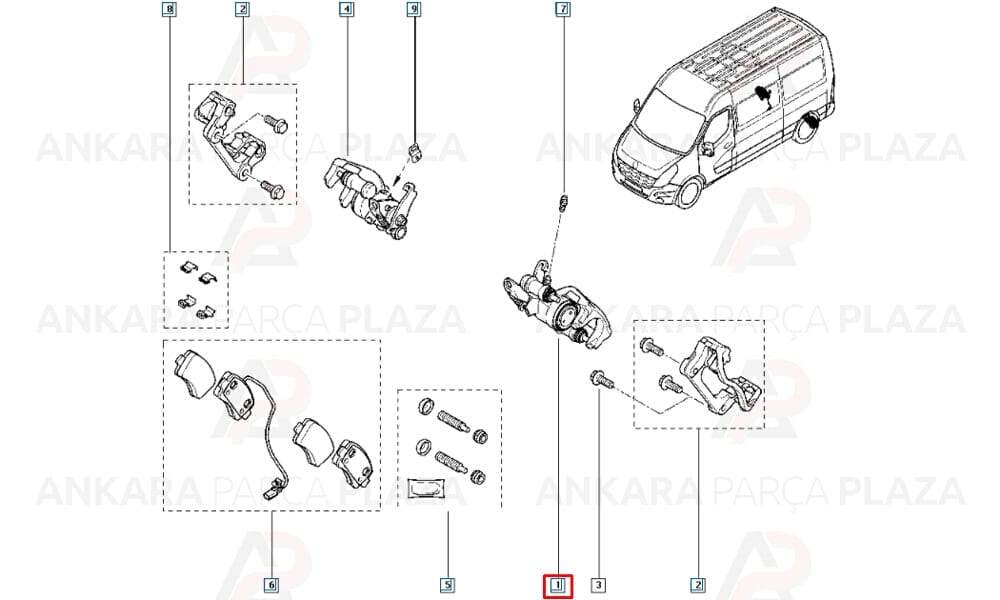 8
2
4
9
7
ANKARA PARÇA PLAZA
ANKARA PARÇA PLAZA
ANKARA PARÇA PLAZA
ANKARA PARÇA PLAZA
ANKARA PARÇA PLAZA
ANKARA PARÇA PLAZA
6
5
1
3
2