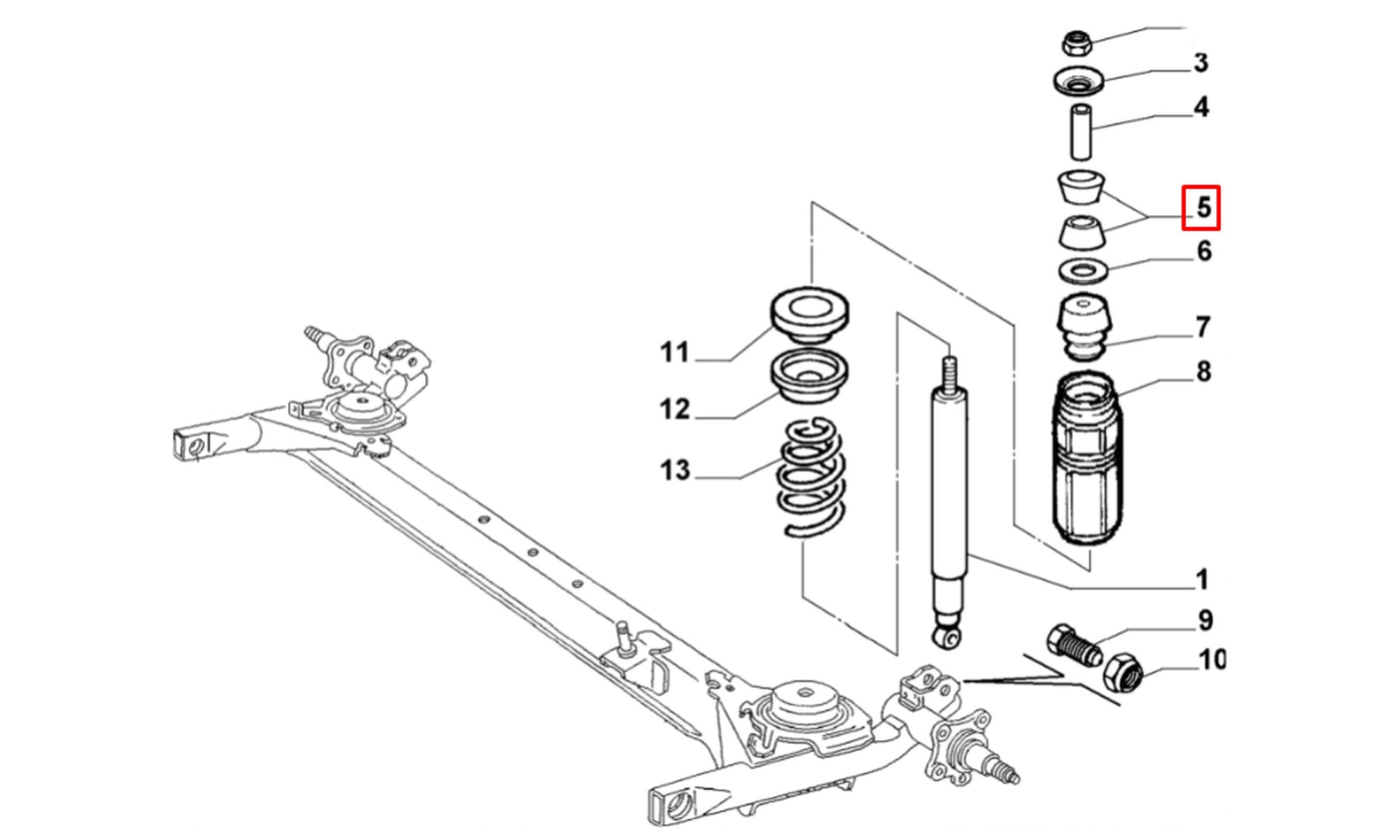 3
4
5
6
7
8
11
12
13
1
9
10