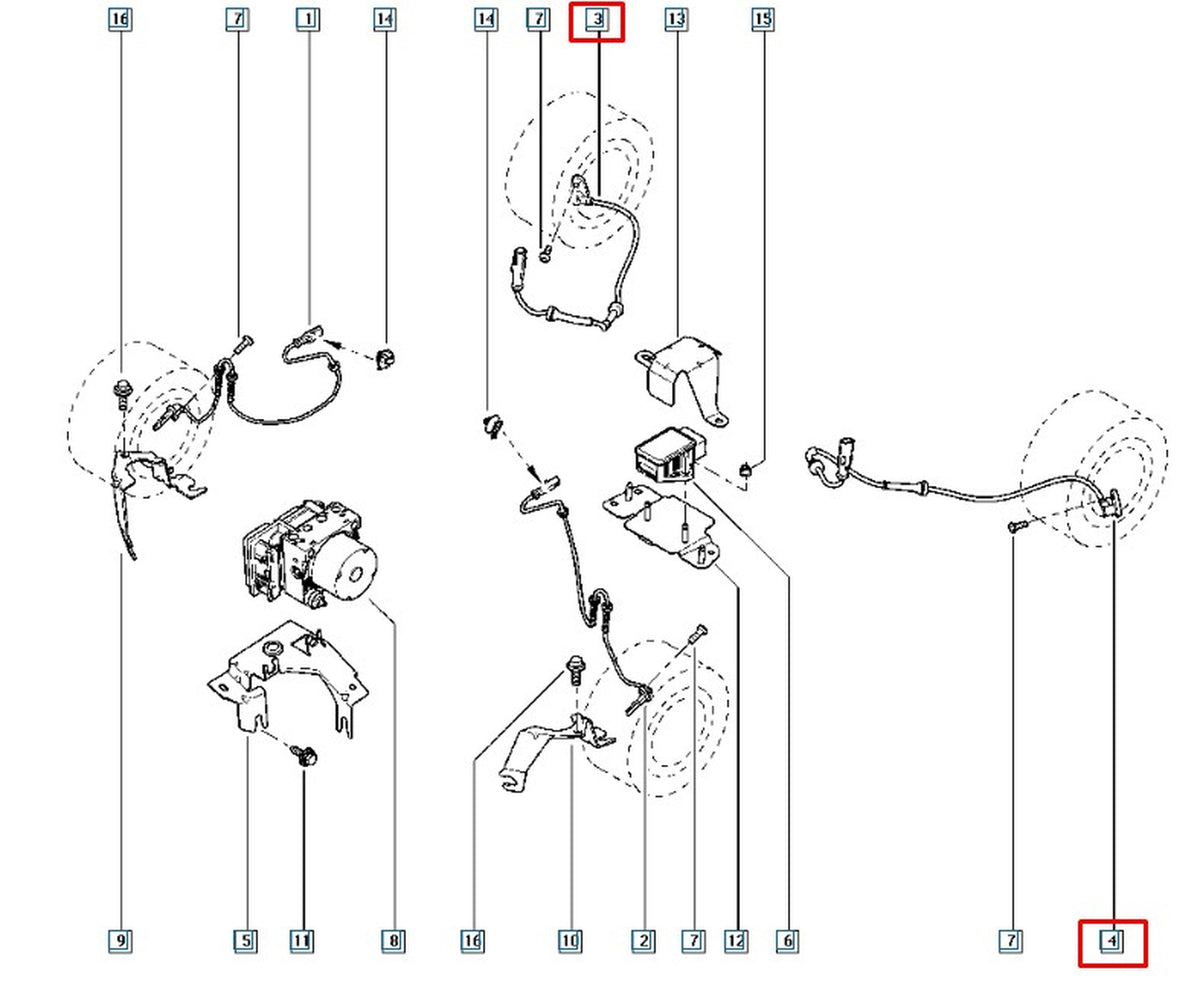 16 7 1 14 14 7 3 13 15

9 5 11 8 16 10 2 7 12 6 7 4