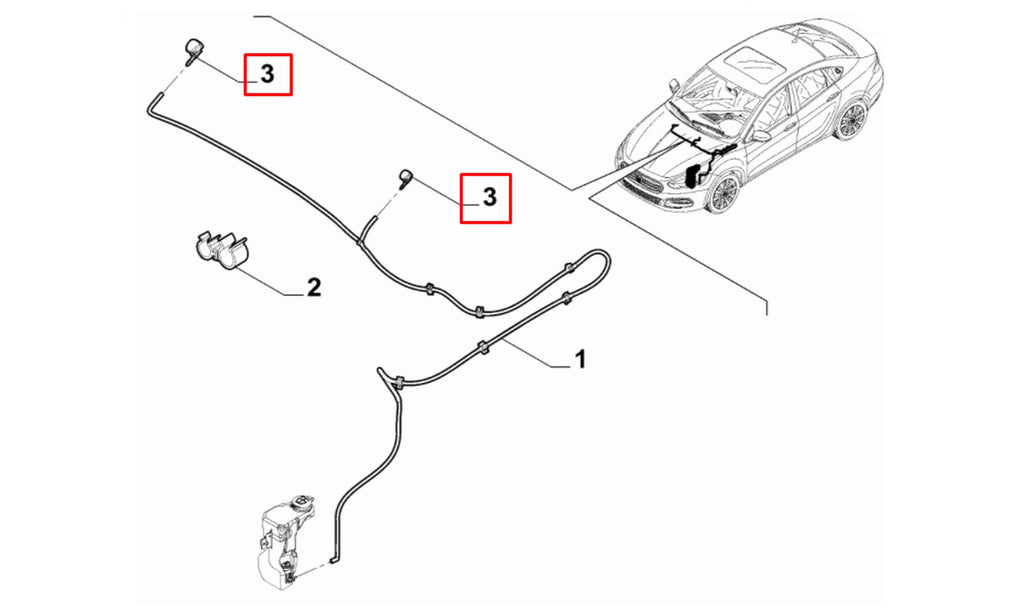 3

3

2

1