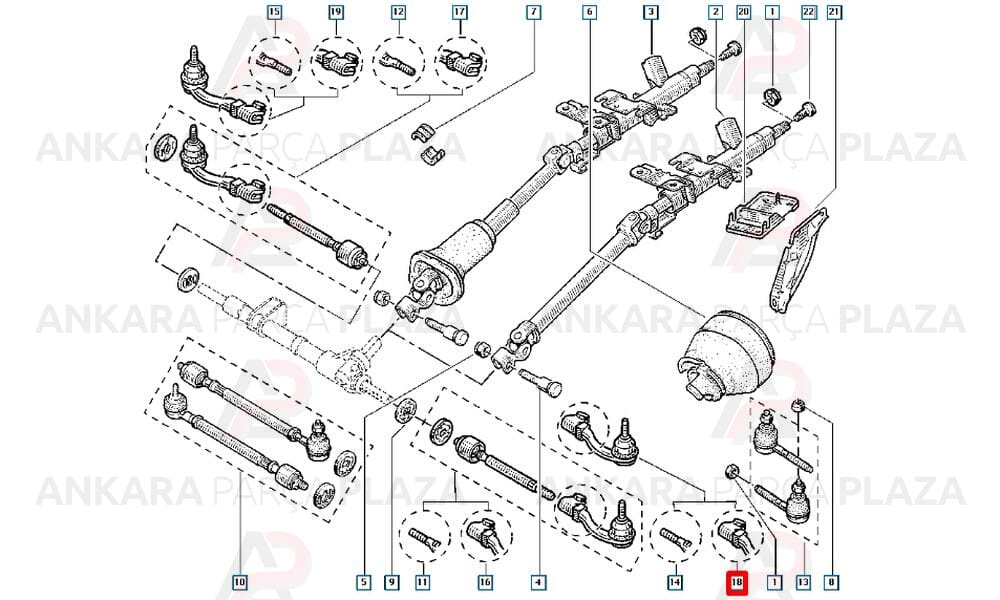 15
19
12
17
7
6
3
2
20
1
22
21
ANKARA PARÇA PLAZA
ANKARA PARÇA PLAZA
ANKARA PARÇA PLAZA
ANKARA PARÇA PLAZA
ANKARA PARÇA PLAZA
ANKARA PARÇA PLAZA
10
5
9
11
16
4
14
18
1
13
8