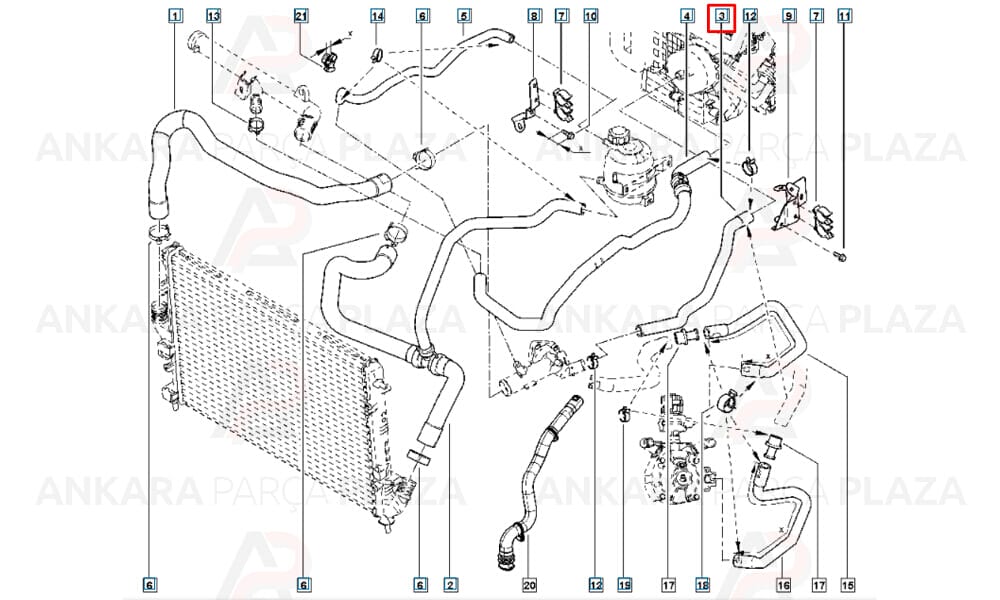 1
13
21
14
6
5
8
7
10
4
3
12
9
7
11
ANKARA PARÇA PLAZA
ANKARA PARÇA PLAZA
ANKARA PARÇA PLAZA
ANKARA PARÇA PLAZA
ANKARA PARÇA PLAZA
ANKARA PARÇA PLAZA
6
6
6
2
20
12
19
17
18
16
17
15