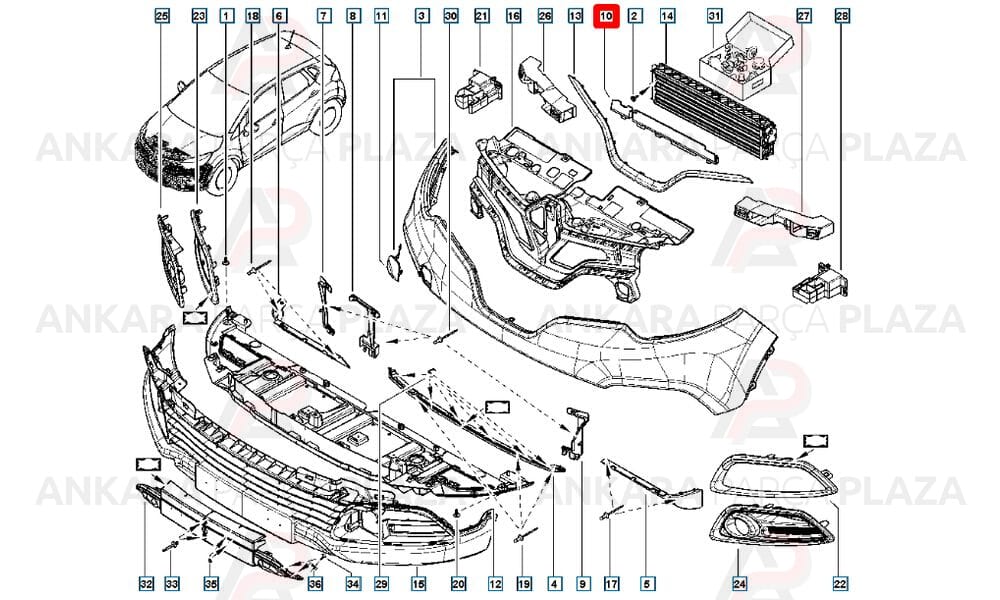 25 23 1 18 6 7 8 11 3 30 21 16 26 13 10 2 14 31 27 28

ANKARA PARÇA PLAZA

ANKARA PARÇA PLAZA

ANKARA PARÇA PLAZA

ANKARA PARÇA PLAZA

ANKARA PARÇA PLAZA

ANKARA PARÇA PLAZA

32 33 35 36 34 29 15 20 12 19 4 9 17 5 24 22