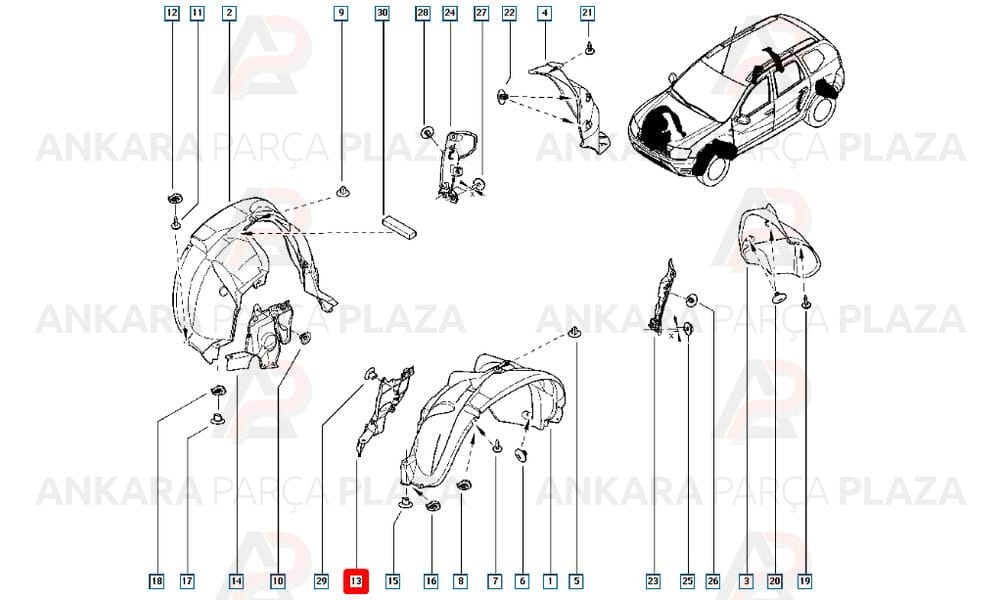 12 11 2 9 30 28 24 27 22 4 21

ANKARA PARÇA PLAZA ANKARA PARÇA PLAZA

ANKARA PARÇA PLAZA ANKARA PARÇA PLAZA

ANKARA PARÇA PLAZA ANKARA PARÇA PLAZA

18 17 14 10 29 13 15 16 8 7 6 1 5 23 25 26 3 20 19