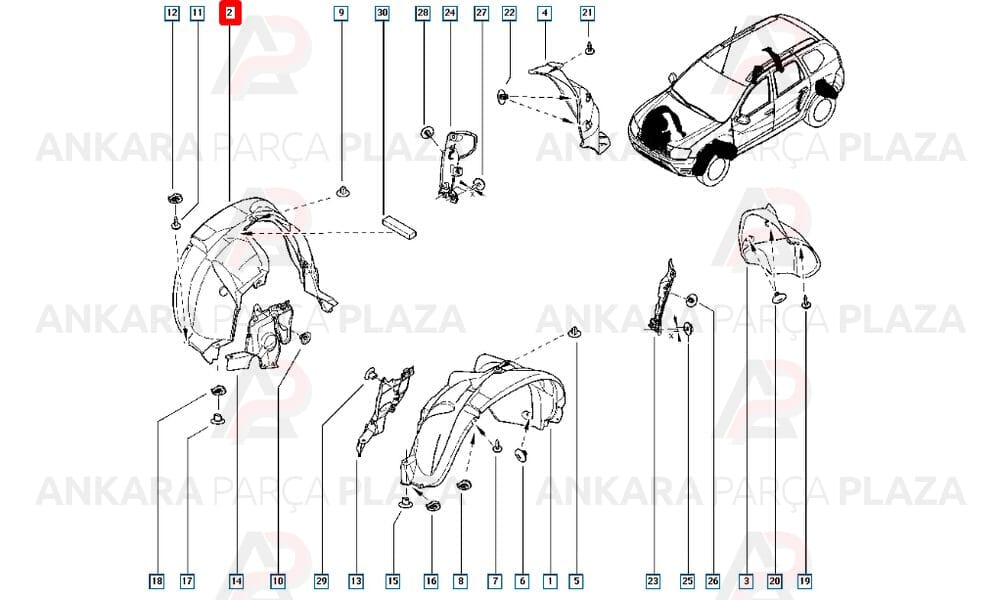 12 11 2 9 30 28 24 27 22 4 21

ANKARA PARÇA PLAZA

ANKARA PARÇA PLAZA

ANKARA PARÇA PLAZA

ANKARA PARÇA PLAZA

ANKARA PARÇA PLAZA

ANKARA PARÇA PLAZA

18 17 14 10 29 13 15 16 8 7 6 1 5 23 25 26 3 20 19