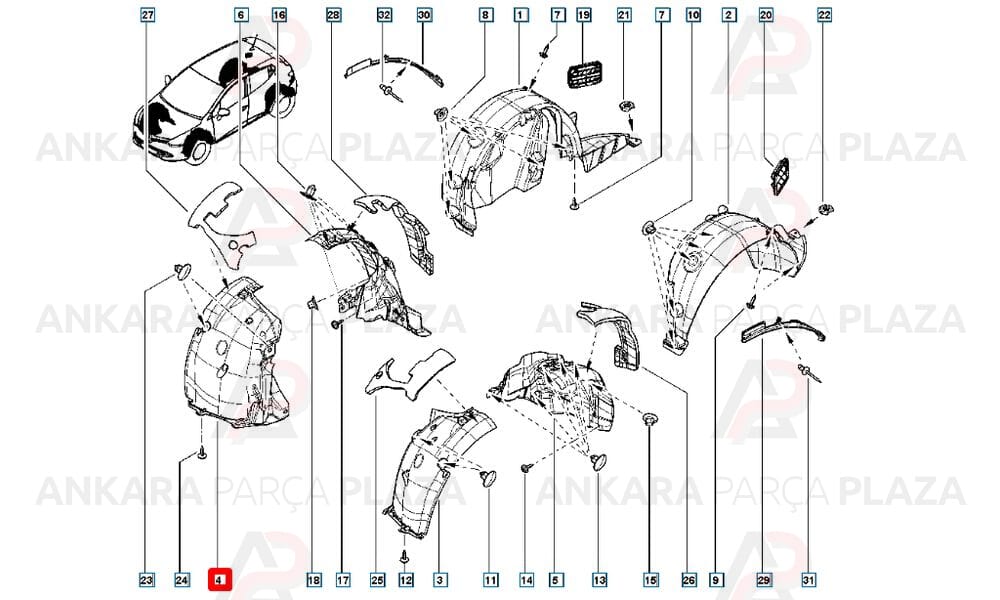 27 6 16 28 32 30 8 1 7 19 21 7 10 2 20 22

ANKARA PARÇA PLAZA ANKARA PARÇA PLAZA

ANKARA PARÇA PLAZA ANKARA PARÇA PLAZA

ANKARA PARÇA PLAZA ANKARA PARÇA PLAZA

23 24 4 18 17 25 12 3 11 14 5 13 15 26 9 29 31