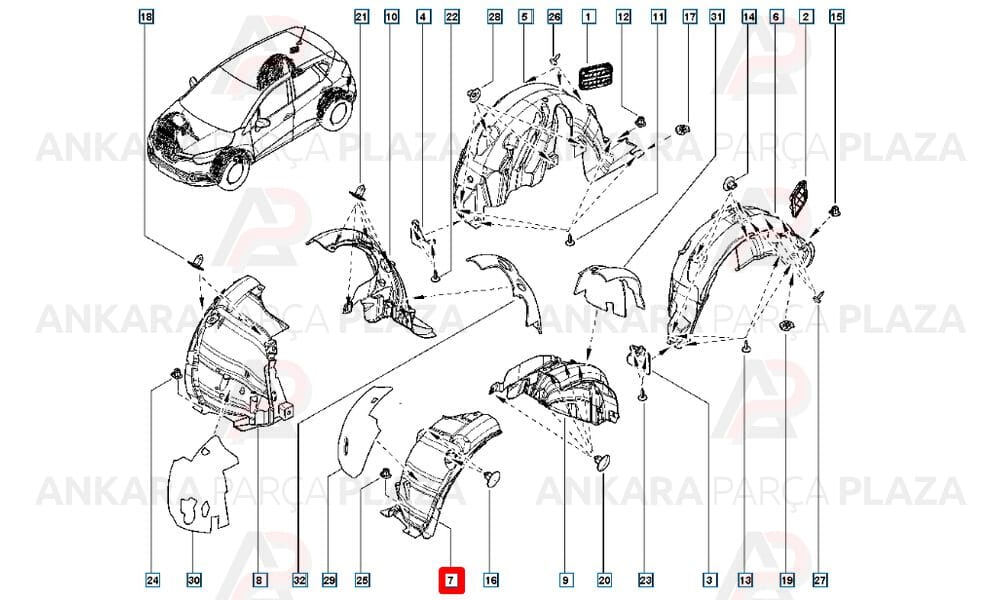 18
21
10
4
22
28
5
26
1
12
11
17
31
14
6
2
15

ANKARA PARÇA PLAZA
ANKARA PARÇA PLAZA
ANKARA PARÇA PLAZA
ANKARA PARÇA PLAZA
ANKARA PARÇA PLAZA
ANKARA PARÇA PLAZA

24
30
8
32
29
25
7
16
9
20
23
3
13
19
27