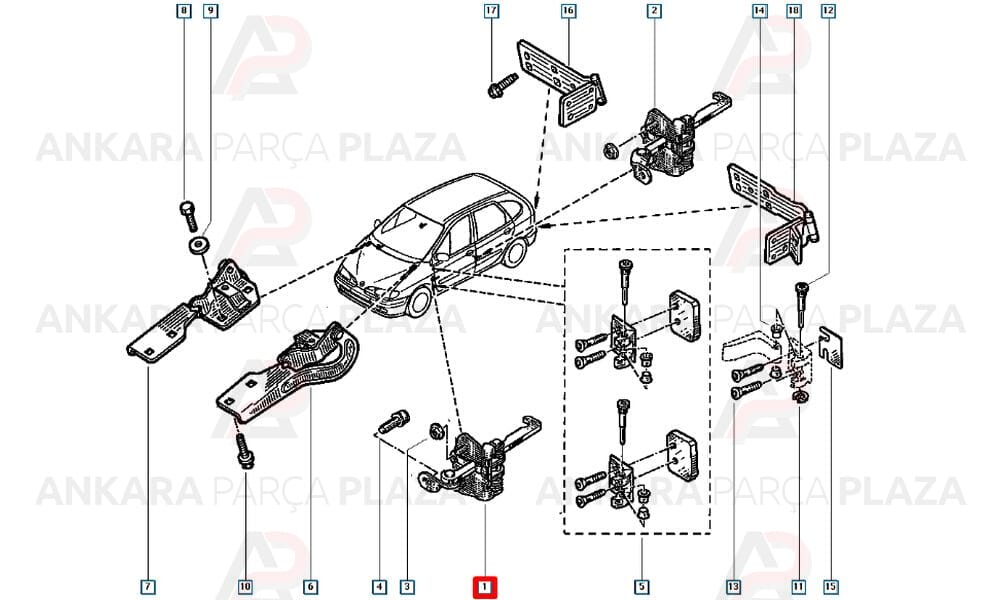 8 9 17 16 2 14 18 12

ANKARA PARÇA PLAZA ANKARA PARÇA PLAZA

ANKARA PARÇA PLAZA ANKARA PARÇA PLAZA

ANKARA PARÇA PLAZA ANKARA PARÇA PLAZA

7 10 6 4 3 1 5 13 11 15