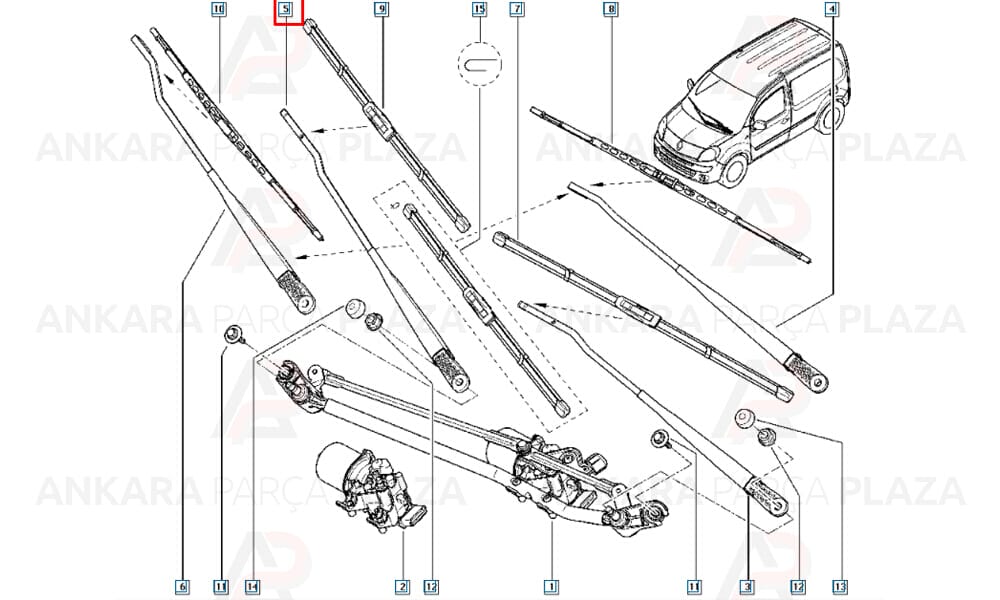 10
5
9
15
7
8
4
ANKARA PARÇA PLAZA
ANKARA PARÇA PLAZA
ANKARA PARÇA PLAZA
ANKARA PARÇA PLAZA
ANKARA PARÇA PLAZA
ANKARA PARÇA PLAZA
6
11
14
2
12
1
11
3
12
13