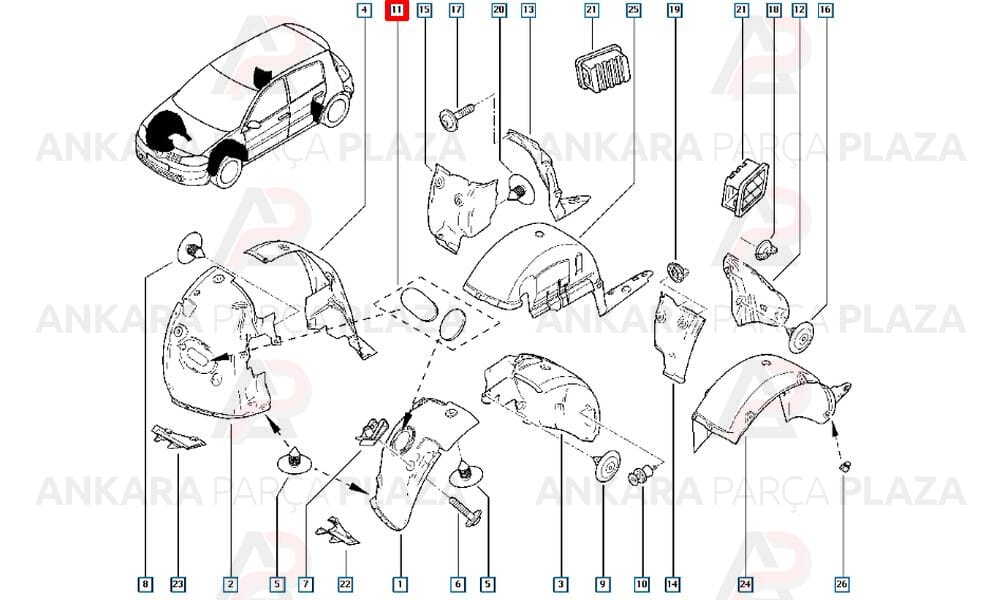 4
11
15
17
20
13
21
25
19
21
18
12
16

ANKARA PARÇA PLAZA
ANKARA PARÇA PLAZA
ANKARA PARÇA PLAZA
ANKARA PARÇA PLAZA
ANKARA PARÇA PLAZA
ANKARA PARÇA PLAZA

8
23
2
5
7
22
1
6
5
3
9
10
14
24
26