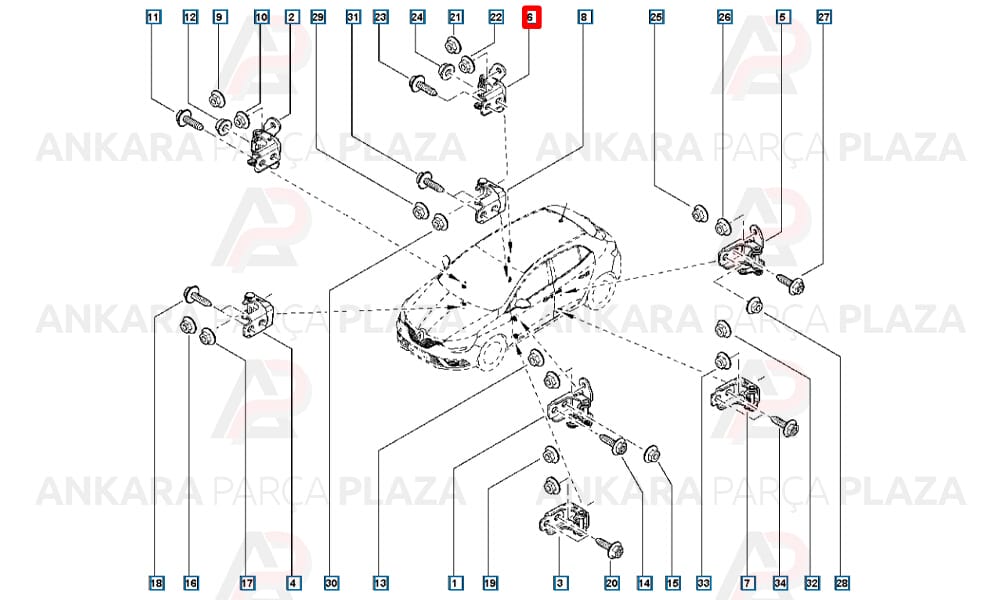 11 12 9 10 2 29 31 23 24 21 22 6 8 25 26 5 27

ANKARA PARÇA PLAZA

ANKARA PARÇA PLAZA

ANKARA PARÇA PLAZA

ANKARA PARÇA PLAZA

ANKARA PARÇA PLAZA

ANKARA PARÇA PLAZA

18 16 17 4 30 13 1 19 3 20 14 15 33 7 34 32 28