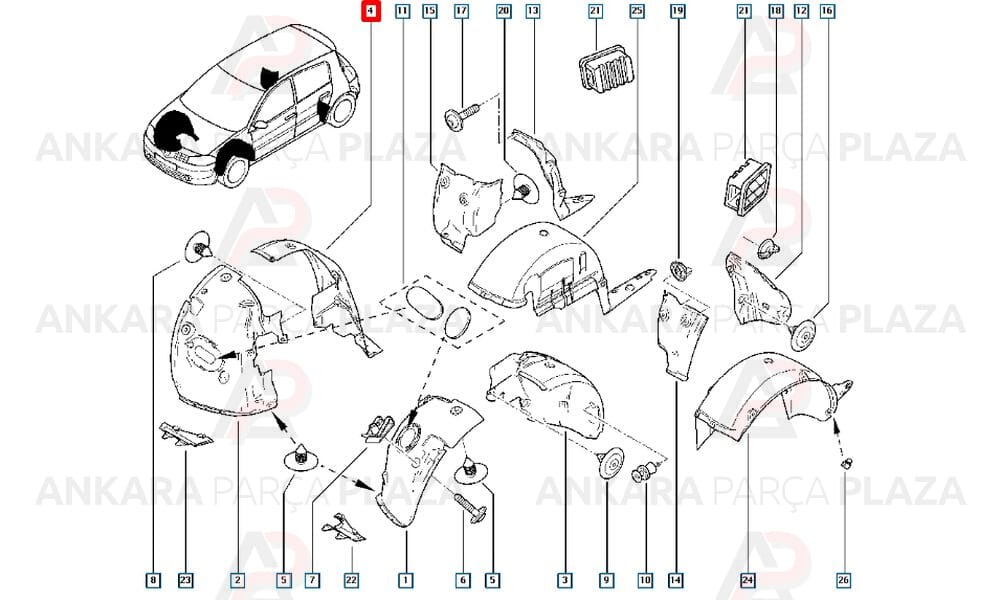 4 11 15 17 20 13 21 25 19 21 18 12 16

ANKARA PARÇA PLAZA

ANKARA PARÇA PLAZA

ANKARA PARÇA PLAZA

ANKARA PARÇA PLAZA

ANKARA PARÇA PLAZA

ANKARA PARÇA PLAZA

8 23 2 5 7 22 1 6 5 3 9 10 14 24 26