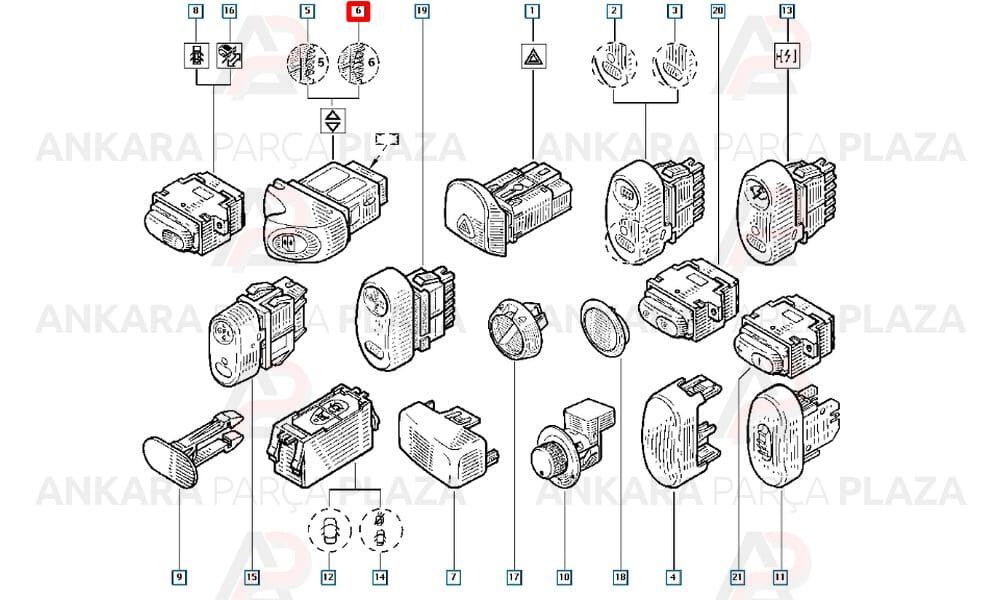 8
16
5
6
19
1
2
3
20
13
5
6
ANKARA PARÇA PLAZA
ANKARA PARÇA PLAZA
ANKARA PARÇA PLAZA
ANKARA PARÇA PLAZA
ANKARA PARÇA PLAZA
ANKARA PARÇA PLAZA
9
15
12
14
7
17
10
18
4
21
11