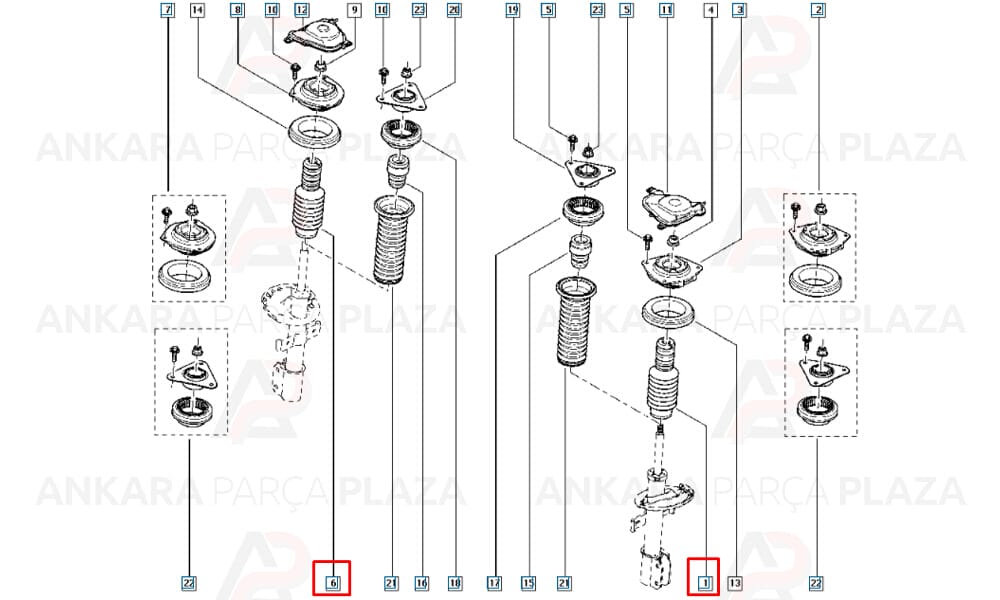 7 14 8 10 12 9 10 23 20 19 5 23 5 11 4 3 2

ANKARA PARÇA PLAZA

ANKARA PARÇA PLAZA

ANKARA PARÇA PLAZA

ANKARA PARÇA PLAZA

ANKARA PARÇA PLAZA

ANKARA PARÇA PLAZA

22 6 21 16 18 17 15 21 1 13 22