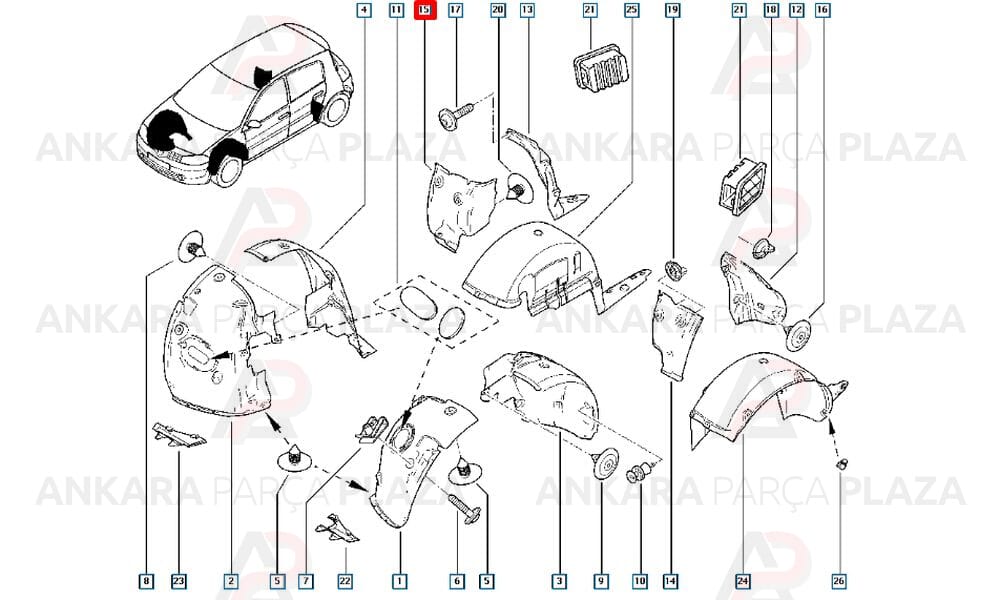 4 11 15 17 20 13 21 25 19 21 18 12 16

ANKARA PARÇA PLAZA

ANKARA PARÇA PLAZA

ANKARA PARÇA PLAZA

ANKARA PARÇA PLAZA

ANKARA PARÇA PLAZA

ANKARA PARÇA PLAZA

8 23 2 5 7 22 1 6 5 3 9 10 14 24 26