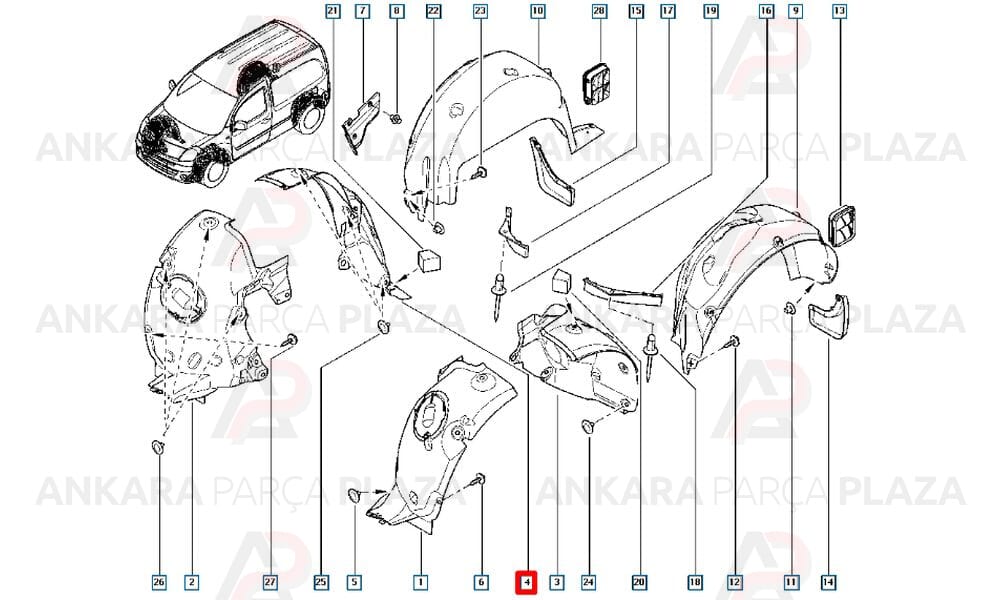 21
7
8
22
23
10
28
15
17
19
16
9
13

ANKARA PARÇA PLAZA
ANKARA PARÇA PLAZA
ANKARA PARÇA PLAZA
ANKARA PARÇA PLAZA
ANKARA PARÇA PLAZA
ANKARA PARÇA PLAZA

26
2
27
25
5
1
6
4
3
24
20
18
12
11
14