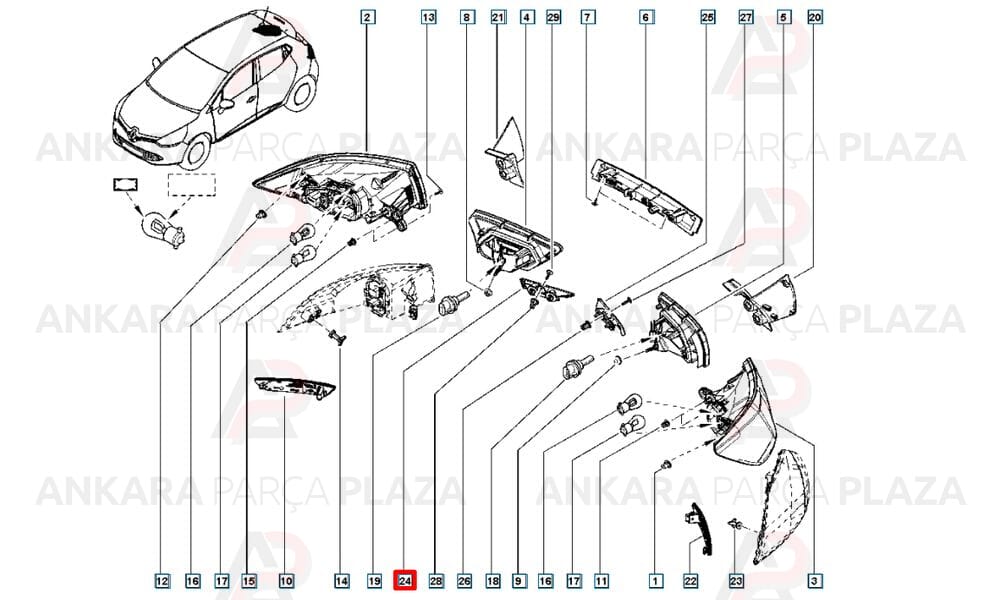 2
13
8
21
4
29
7
6
25
27
5
20

ANKARA PARÇA PLAZA
ANKARA PARÇA PLAZA
ANKARA PARÇA PLAZA
ANKARA PARÇA PLAZA
ANKARA PARÇA PLAZA
ANKARA PARÇA PLAZA

12
16
17
15
10
14
19
24
28
26
18
9
16
17
11
1
22
23
3