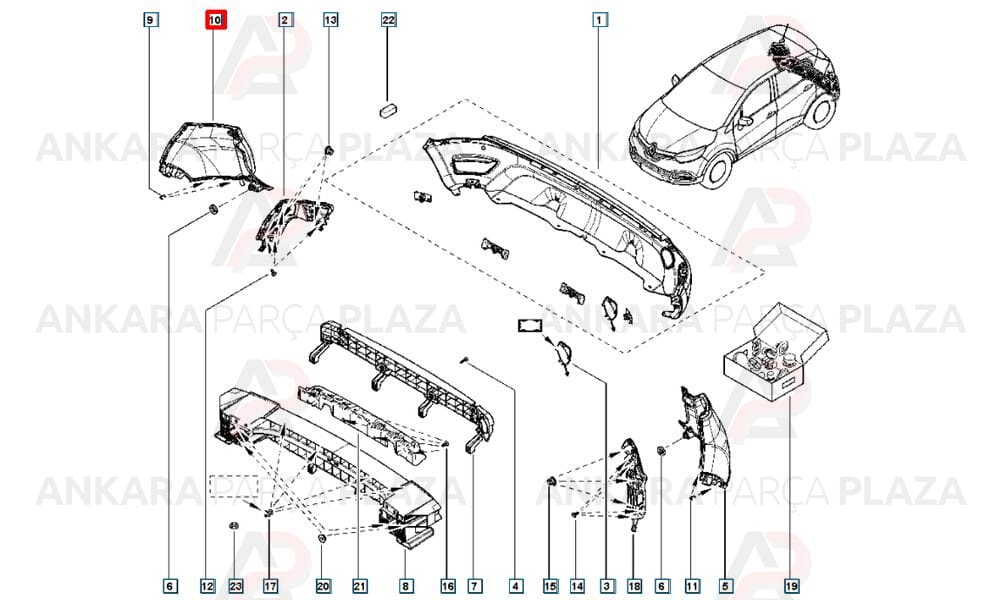 9
10
2
13
22
1
ANKARA PARÇA PLAZA
ANKARA PARÇA PLAZA
ANKARA PARÇA PLAZA
ANKARA PARÇA PLAZA
ANKARA PARÇA PLAZA
ANKARA PARÇA PLAZA
6
12
23
17
20
21
8
16
7
4
15
14
3
18
6
11
5
19