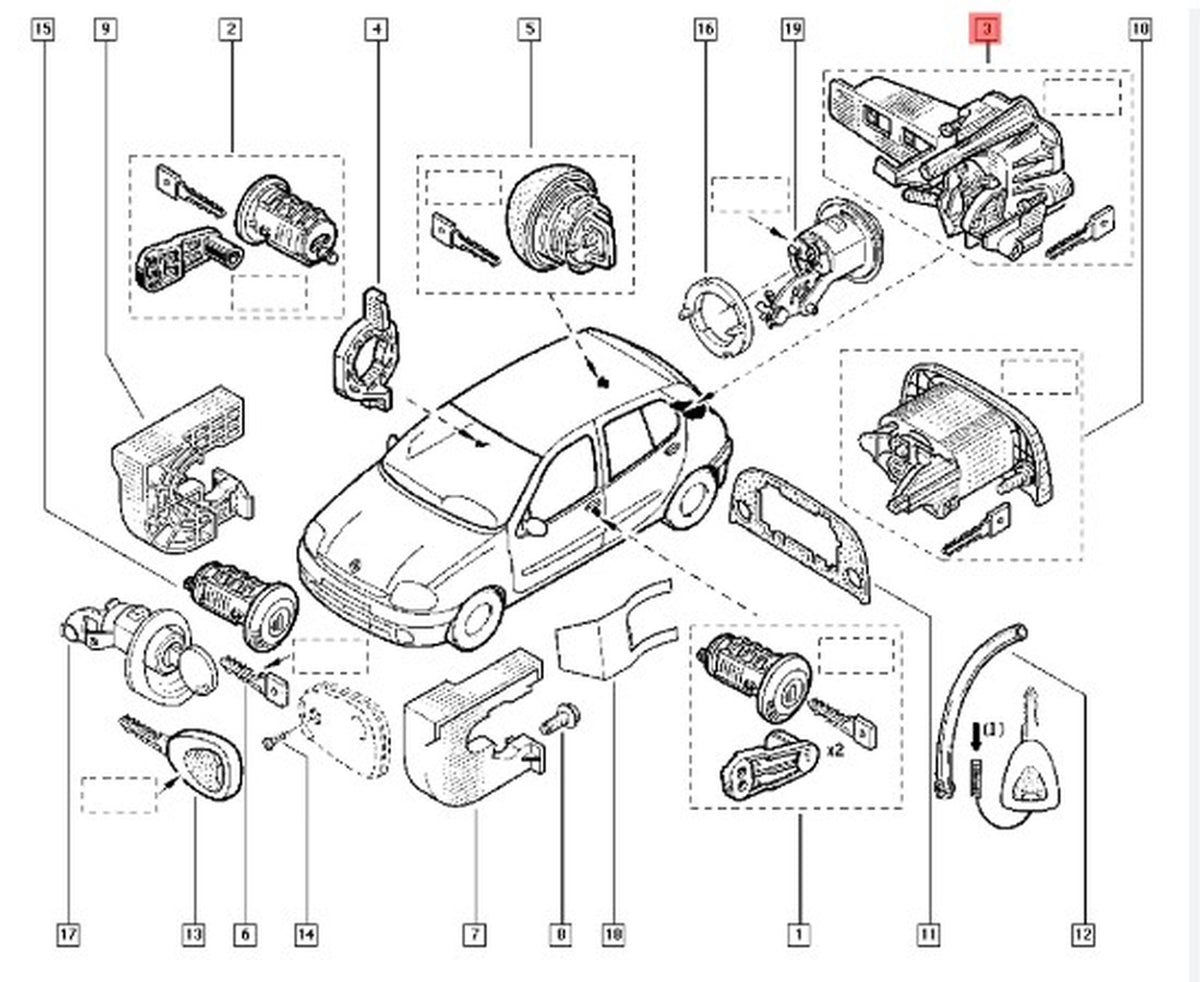 15
9
2
4
5
16
19
3
10
x2
(1)
17
13
6
14
7
8
18
1
11
12